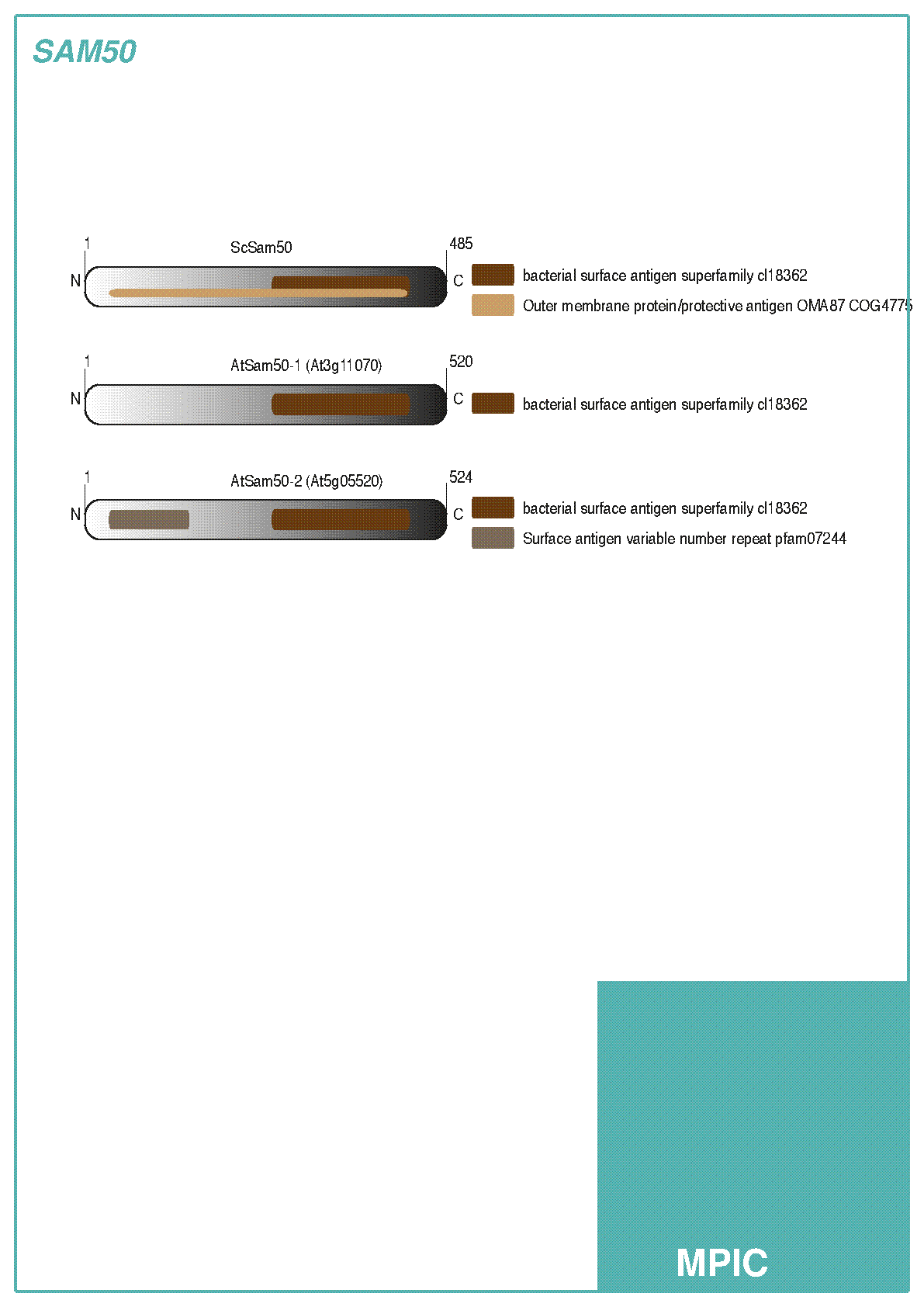 SAM50

1
ScSam50
485
N
C
bacterial surface antigen superfamily cl18362
Outer membrane protein/protective antigen OMA87 COG4775

1
AtSam50-1 (At3g11070)
520
N
C
bacterial surface antigen superfamily cl18362

1
AtSam50-2 (At5g05520)
524
N
C
bacterial surface antigen superfamily cl18362
Surface antigen variable number repeat pfam07244

MPIC